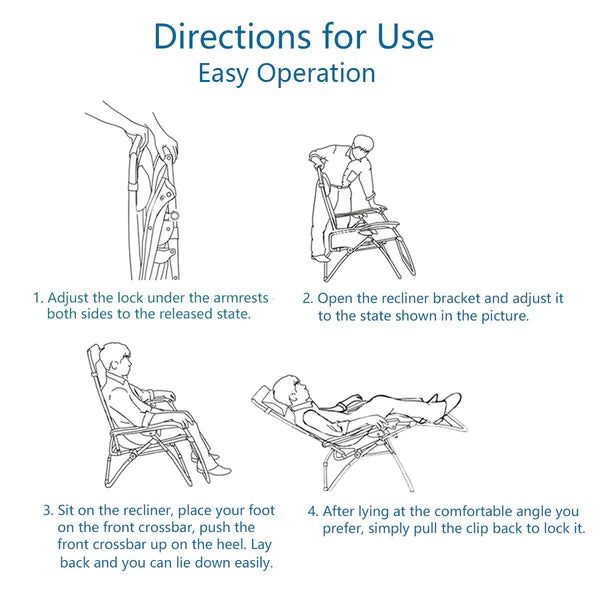 Directions for Use
Easy Operation

1. Adjust the lock under the armrests both sides to the released state.

2. Open the recliner bracket and adjust it to the state shown in the picture.

3. Sit on the recliner, place your foot on the front crossbar, push the front crossbar up on the heel. Lay back and you can lie down easily.

4. After lying at the comfortable angle you prefer, simply pull the clip back to lock it.